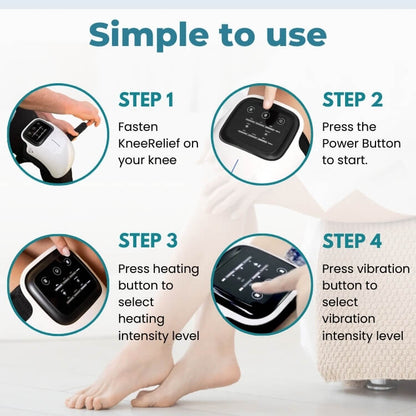 Simple to use

STEP 1
Fasten KneeRelief on your knee

STEP 2
Press the Power Button to start.

STEP 3
Press heating button to select heating intensity level

STEP 4
Press vibration button to select vibration intensity level